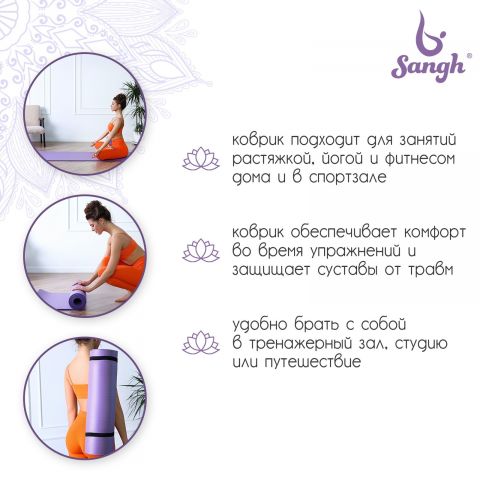 Sangh®

коврик подходит для занятий растяжкой, йогой и фитнесом дома и в спортзале

коврик обеспечивает комфорт во время упражнений и защищает суставы от травм

удобно брать с собой в тренажерный зал, студию или путешествие